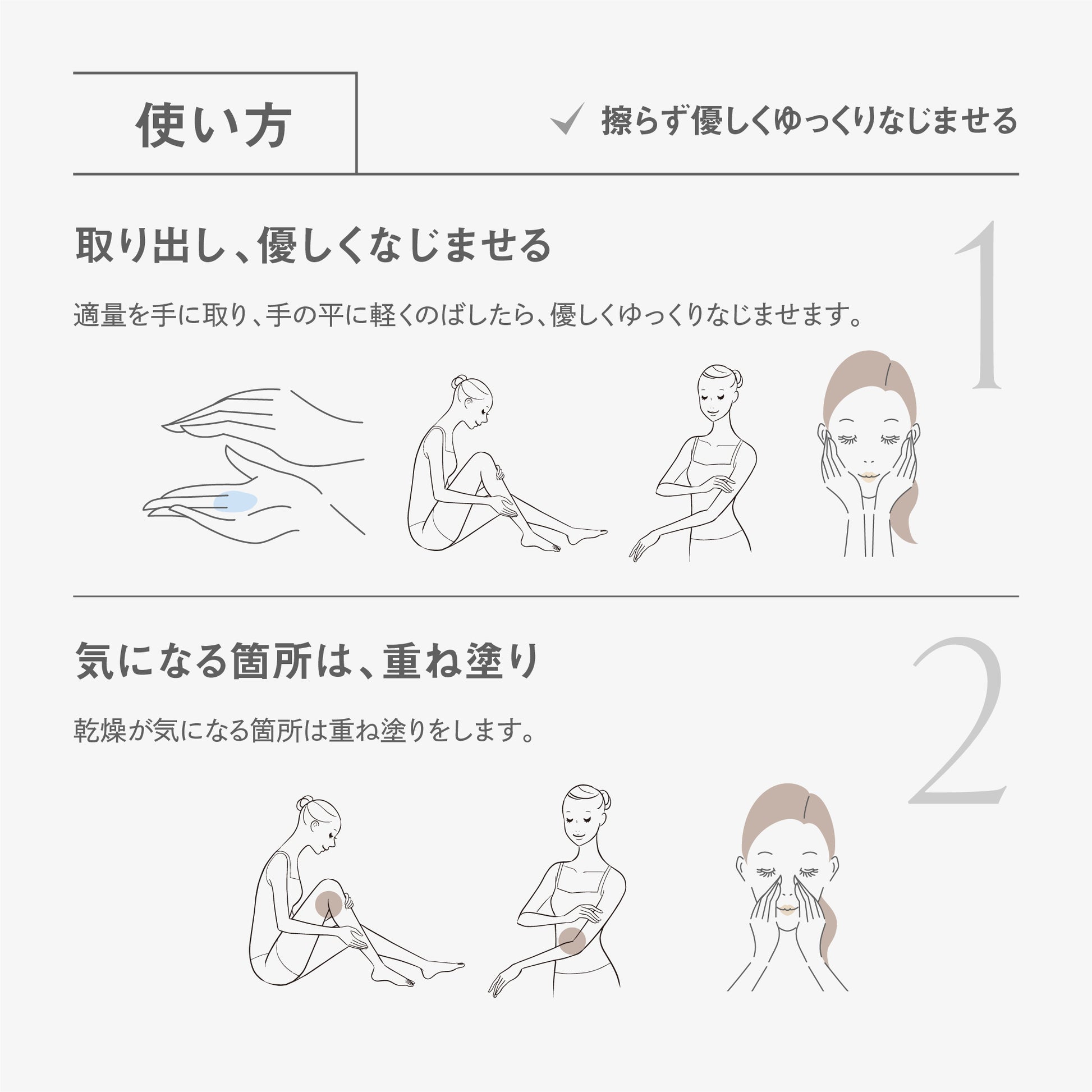 使い方

擦らず優しくゆっくりなじませる

取り出し、優しくなじませる

1

適量を手に取り、手の平に軽くのばしたら、優しくゆっくりなじませます。

気になる箇所は、重ね塗り

2

乾燥が気になる箇所は重ね塗りをします。