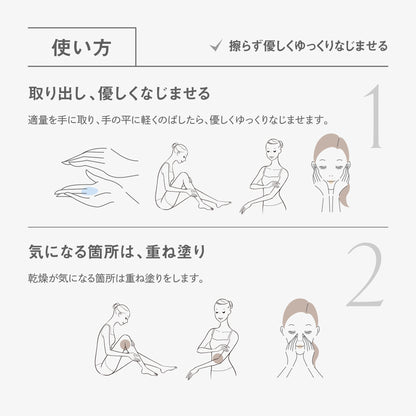 使い方

✓ 擦らず優しくゆっくりなじませる

取り出し、優しくなじませる

1

適量を手に取り、手の平に軽くのばしたら、優しくゆっくりなじませます。

気になる箇所は、重ね塗り

2

乾燥が気になる箇所は重ね塗りをします。